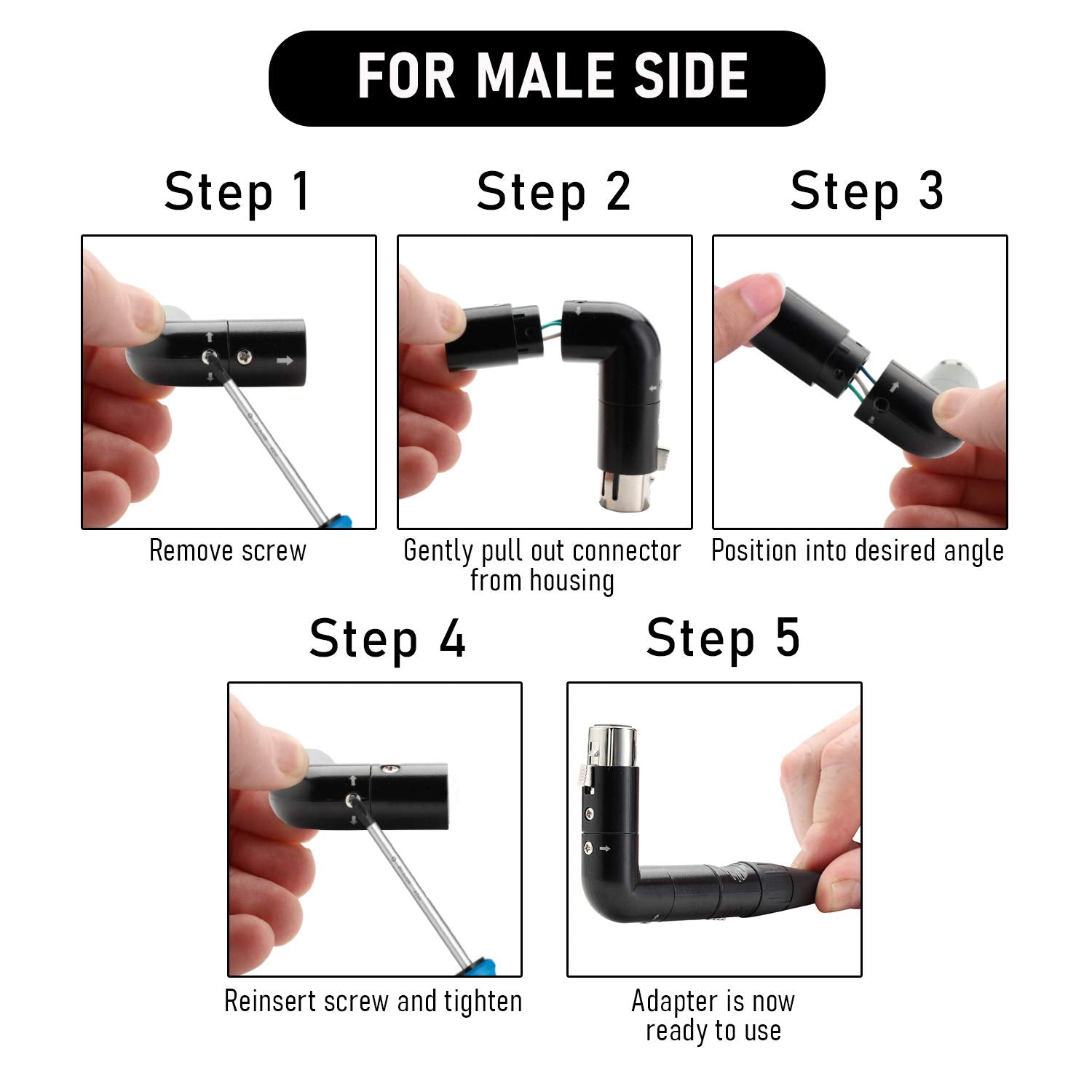 FOR MALE SIDE

Step 1

Remove screw

Step 2

Gently pull out connector from housing

Step 3

Position into desired angle

Step 4

Reinsert screw and tighten

Step 5

Adapter is now ready to use