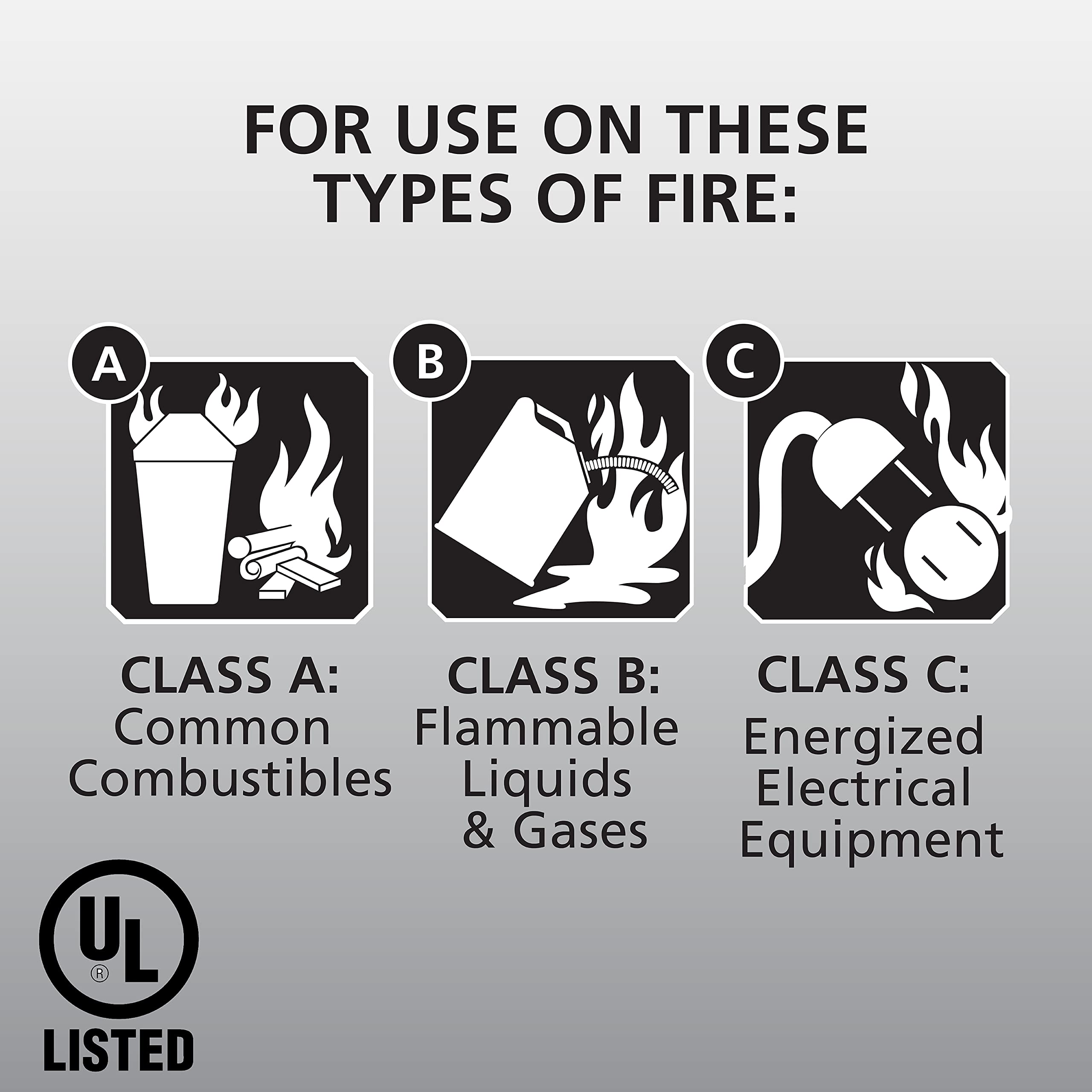 FOR USE ON THESE TYPES OF FIRE:

A

B

C

CLASS A:
Common Combustibles

CLASS B:
Flammable Liquids & Gases

CLASS C:
Energized Electrical Equipment

UL
®
LISTED