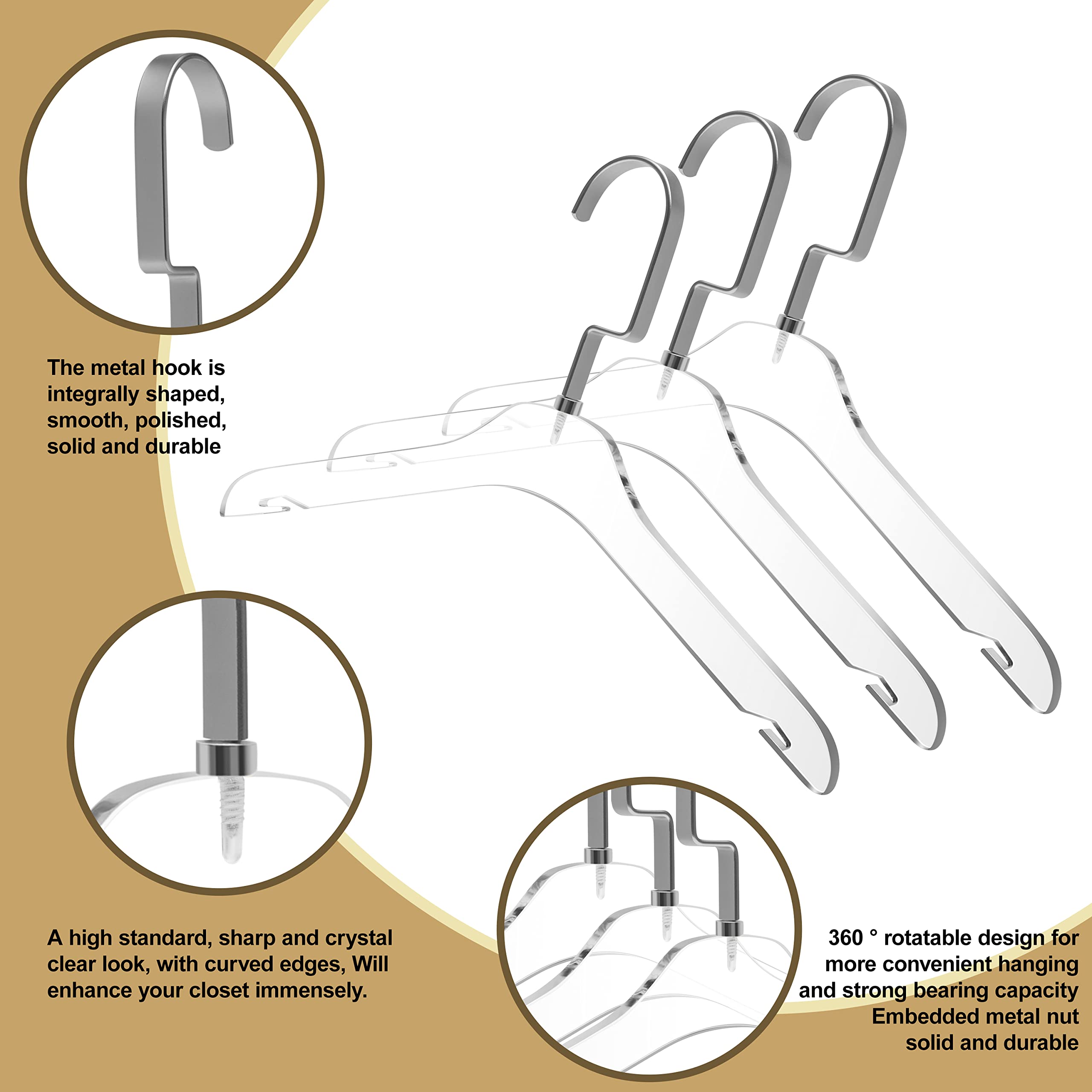 The metal hook is integrally shaped, smooth, polished, solid and durable

A high standard, sharp and crystal clear look, with curved edges, Will enhance your closet immensely.

360 ° rotatable design for more convenient hanging and strong bearing capacity Embedded metal nut solid and durable