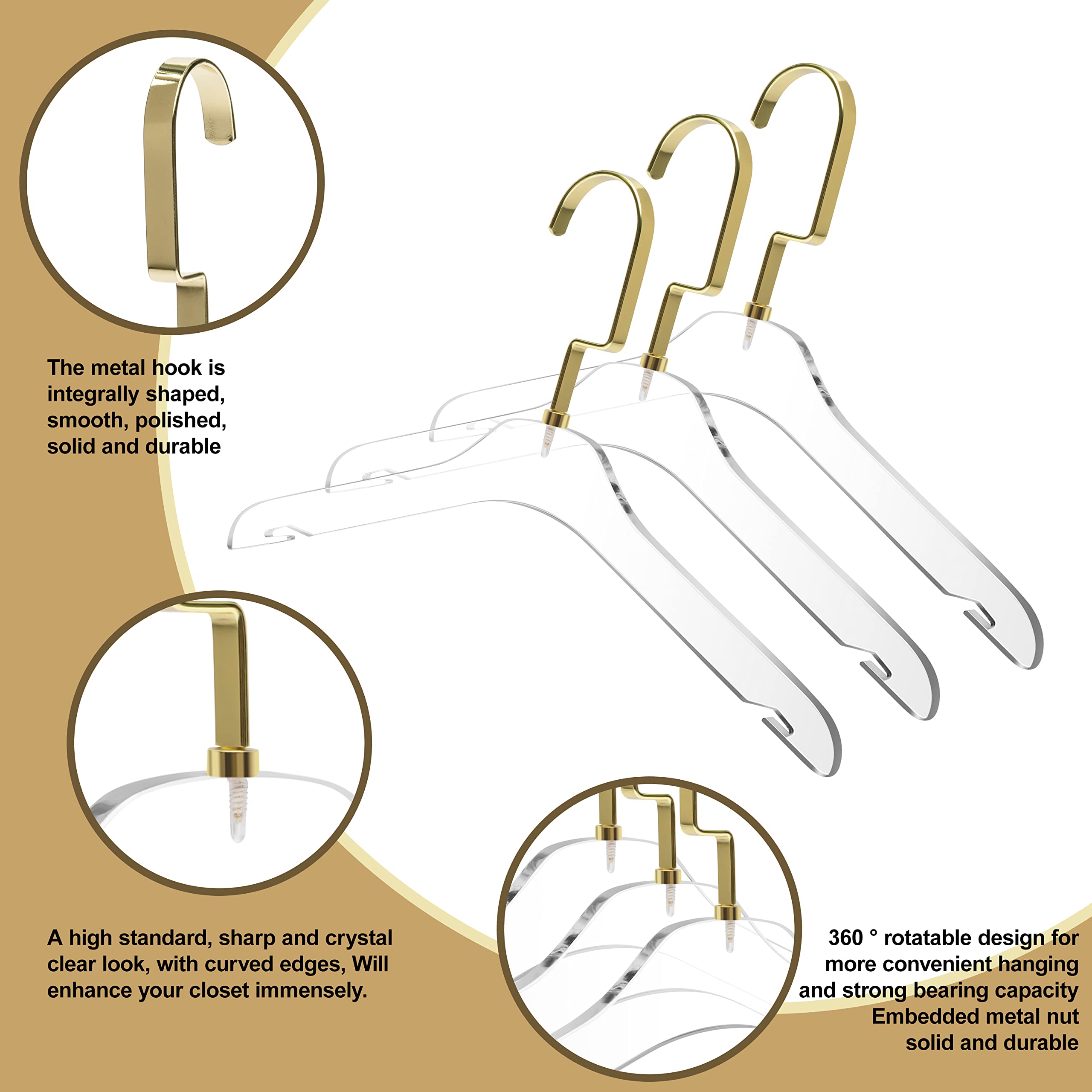 The metal hook is integrally shaped, smooth, polished, solid and durable

A high standard, sharp and crystal clear look, with curved edges, Will enhance your closet immensely.

360 ° rotatable design for more convenient hanging and strong bearing capacity Embedded metal nut solid and durable