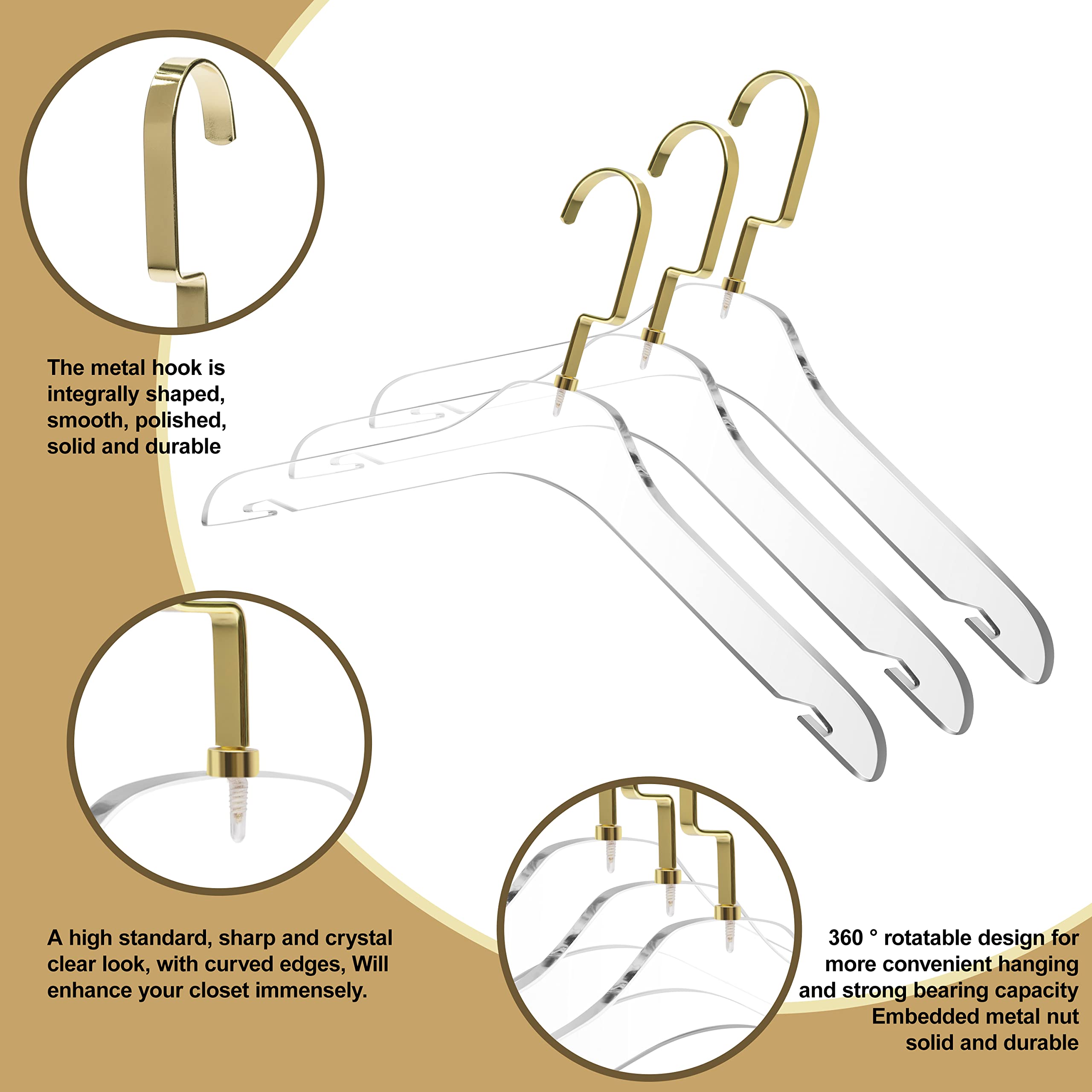 The metal hook is integrally shaped, smooth, polished, solid and durable

A high standard, sharp and crystal clear look, with curved edges, Will enhance your closet immensely.

360 ° rotatable design for more convenient hanging and strong bearing capacity Embedded metal nut solid and durable