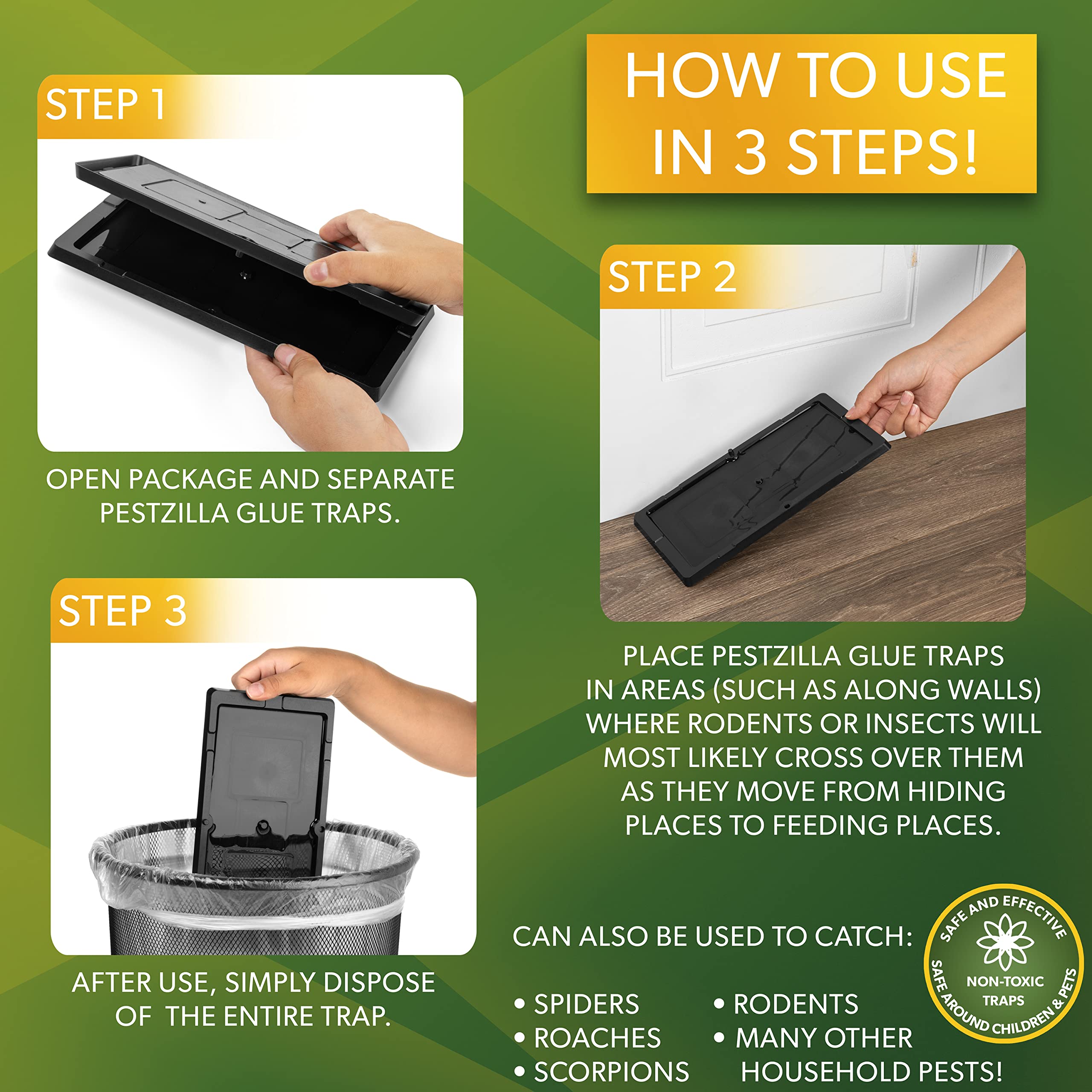 HOW TO USE IN 3 STEPS!

STEP 1

OPEN PACKAGE AND SEPARATE PESTZILLA GLUE TRAPS.

STEP 2

PLACE PESTZILLA GLUE TRAPS IN AREAS (SUCH AS ALONG WALLS) WHERE RODENTS OR INSECTS WILL MOST LIKELY CROSS OVER THEM AS THEY MOVE FROM HIDING PLACES TO FEEDING PLACES.

STEP 3

AFTER USE, SIMPLY DISPOSE OF THE ENTIRE TRAP.

CAN ALSO BE USED TO CATCH:

• SPIDERS
• ROACHES
• SCORPIONS

• RODENTS
• MANY OTHER HOUSEHOLD PESTS!

SAFE AND EFFECTIVE
NON-TOXIC TRAPS
SAFE AROUND CHILDREN & PETS