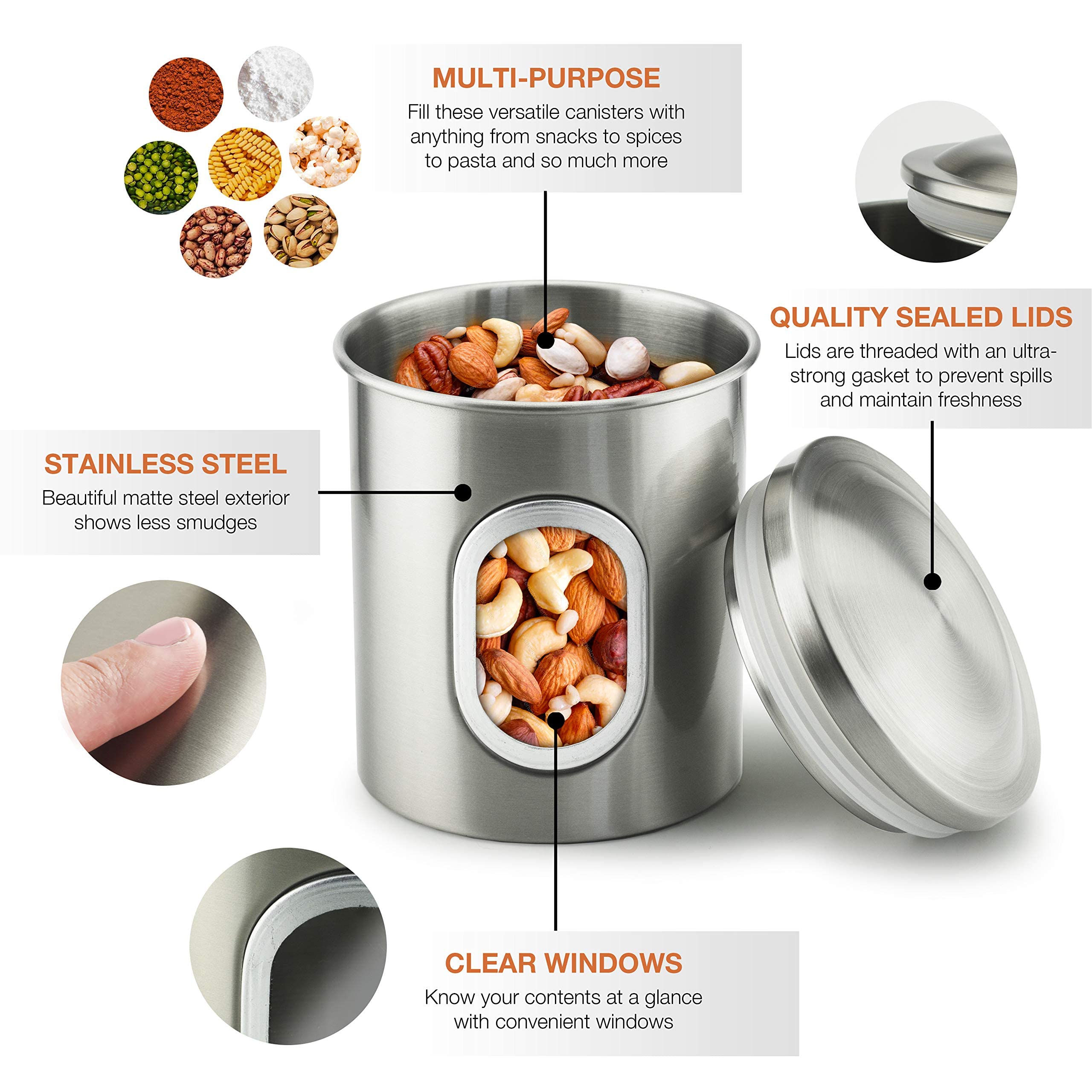 MULTI-PURPOSE
Fill these versatile canisters with anything from snacks to spices to pasta and so much more

QUALITY SEALED LIDS
Lids are threaded with an ultra-strong gasket to prevent spills and maintain freshness

STAINLESS STEEL
Beautiful matte steel exterior shows less smudges

CLEAR WINDOWS
Know your contents at a glance with convenient windows