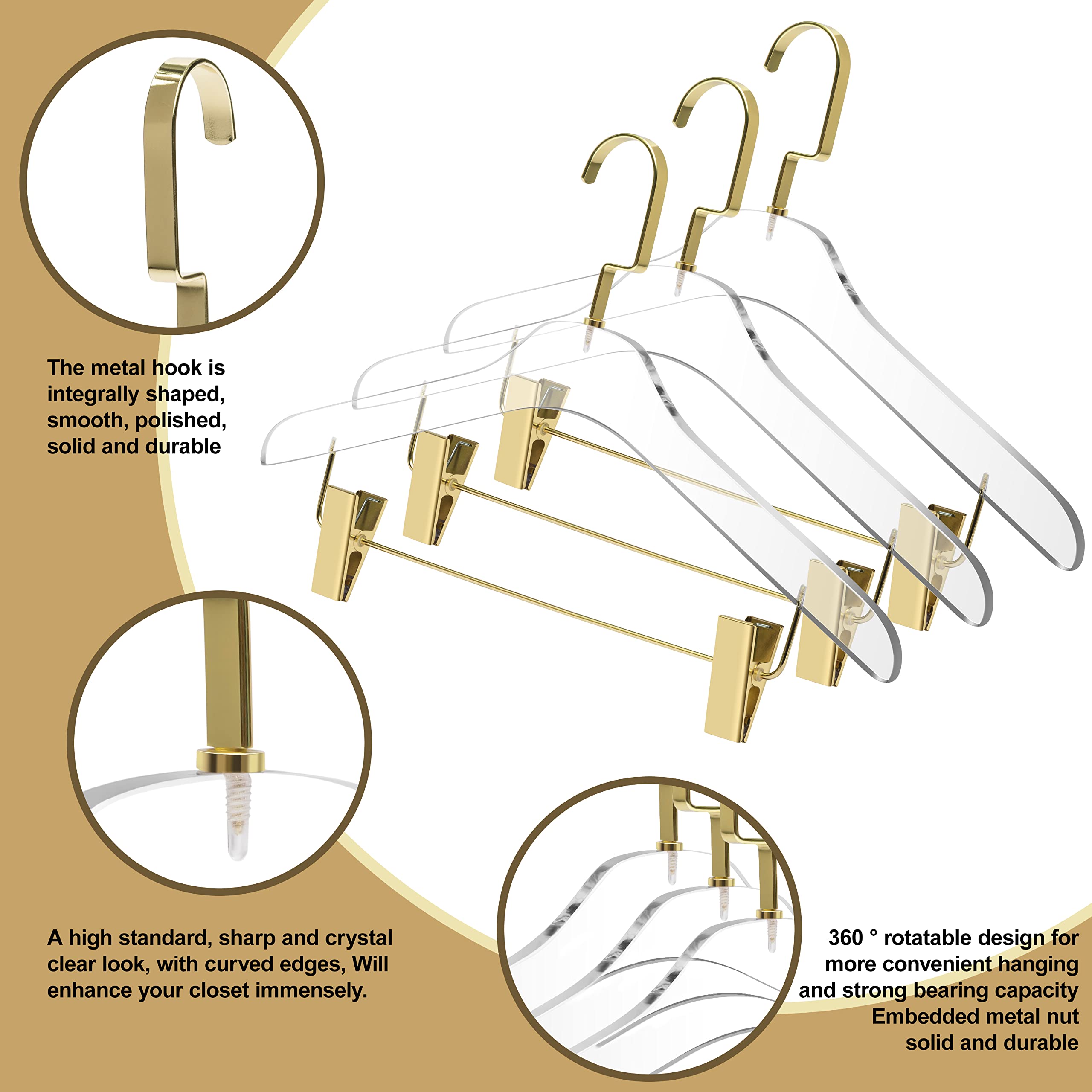 The metal hook is integrally shaped, smooth, polished, solid and durable

A high standard, sharp and crystal clear look, with curved edges, Will enhance your closet immensely.

360 ° rotatable design for more convenient hanging and strong bearing capacity Embedded metal nut solid and durable