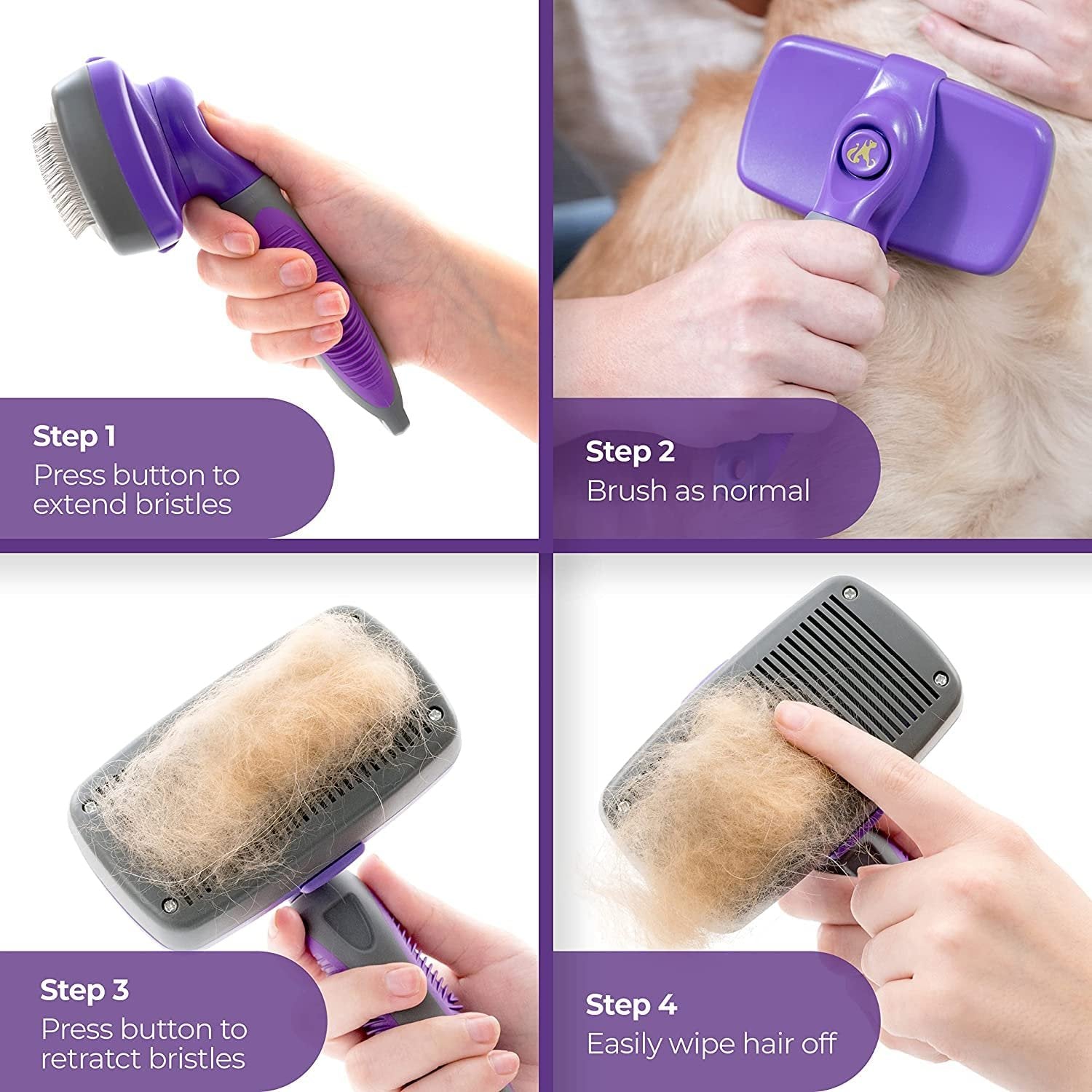 Step 1
Press button to extend bristles

Step 2
Brush as normal

Step 3
Press button to retratct bristles

Step 4
Easily wipe hair off