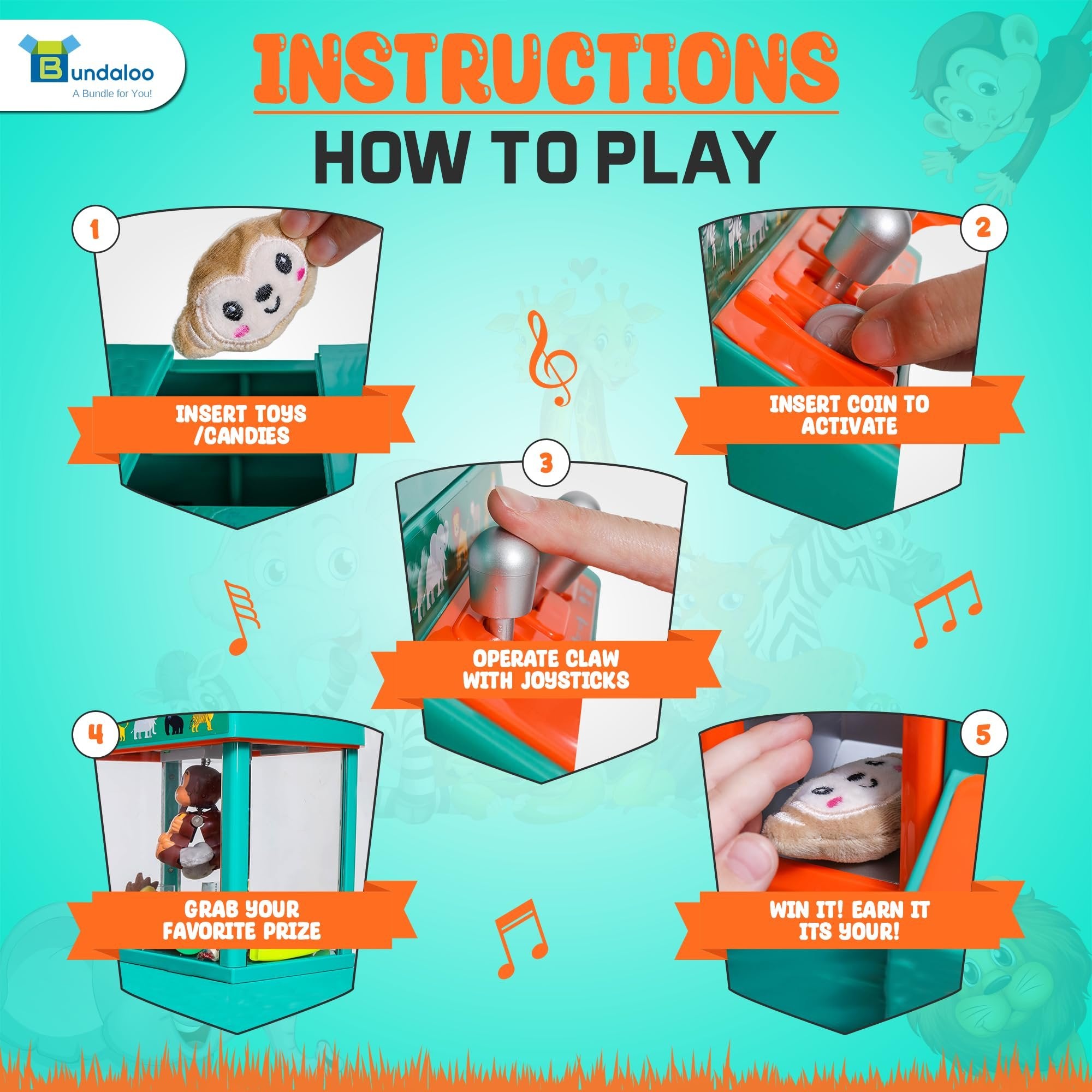 Bundaloo
A Bundle for You!

INSTRUCTIONS

HOW TO PLAY

1
INSERT TOYS /CANDIES

2
INSERT COIN TO ACTIVATE

3
OPERATE CLAW WITH JOYSTICKS

4
GRAB YOUR FAVORITE PRIZE

5
WIN IT! EARN IT ITS YOUR!