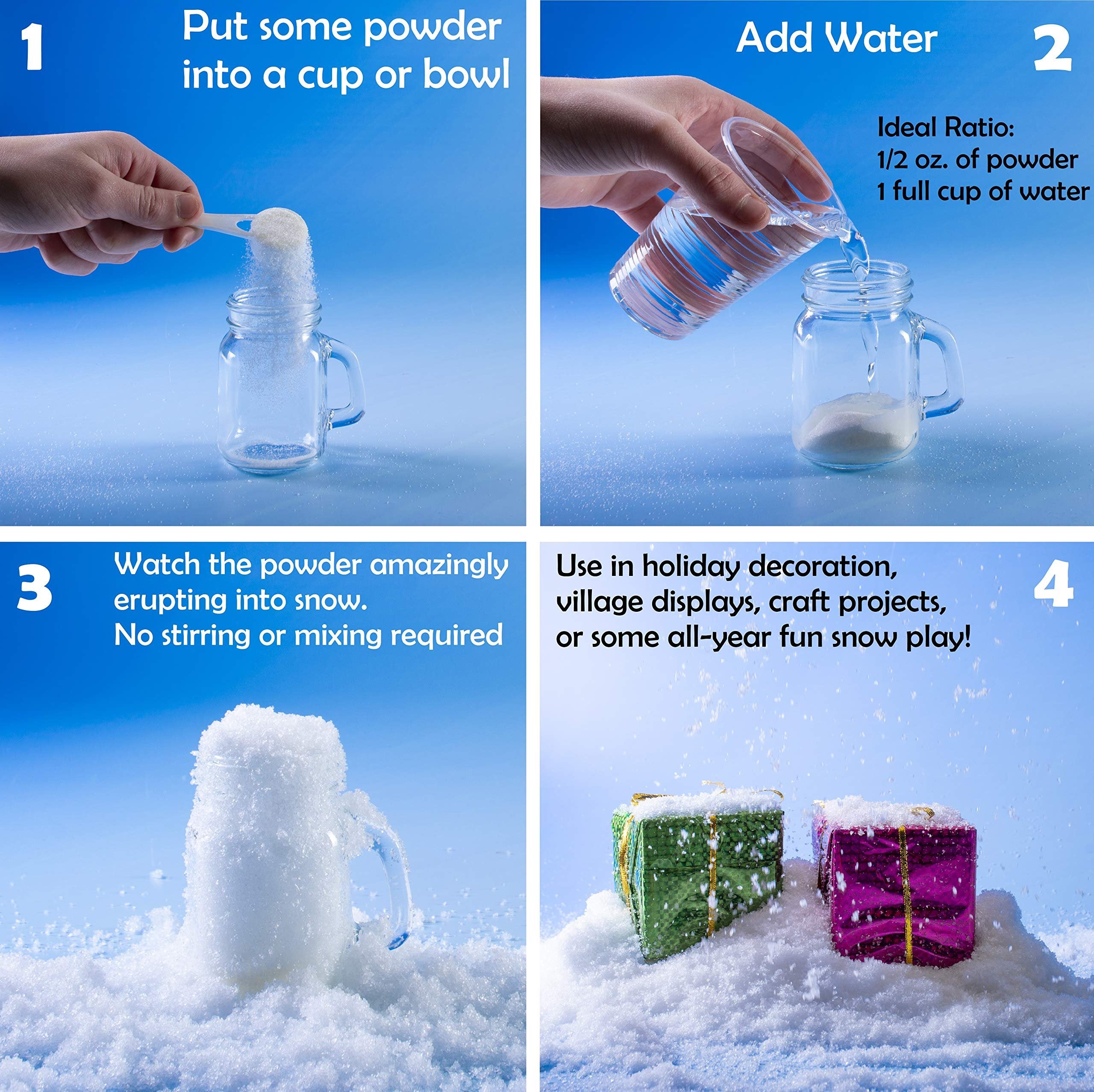 1

Put some powder into a cup or bowl

Add Water

2

Ideal Ratio:
1/2 oz. of powder
1 full cup of water

3

Watch the powder amazingly erupting into snow.
No stirring or mixing required

Use in holiday decoration, village displays, craft projects, or some all-year fun snow play!

4