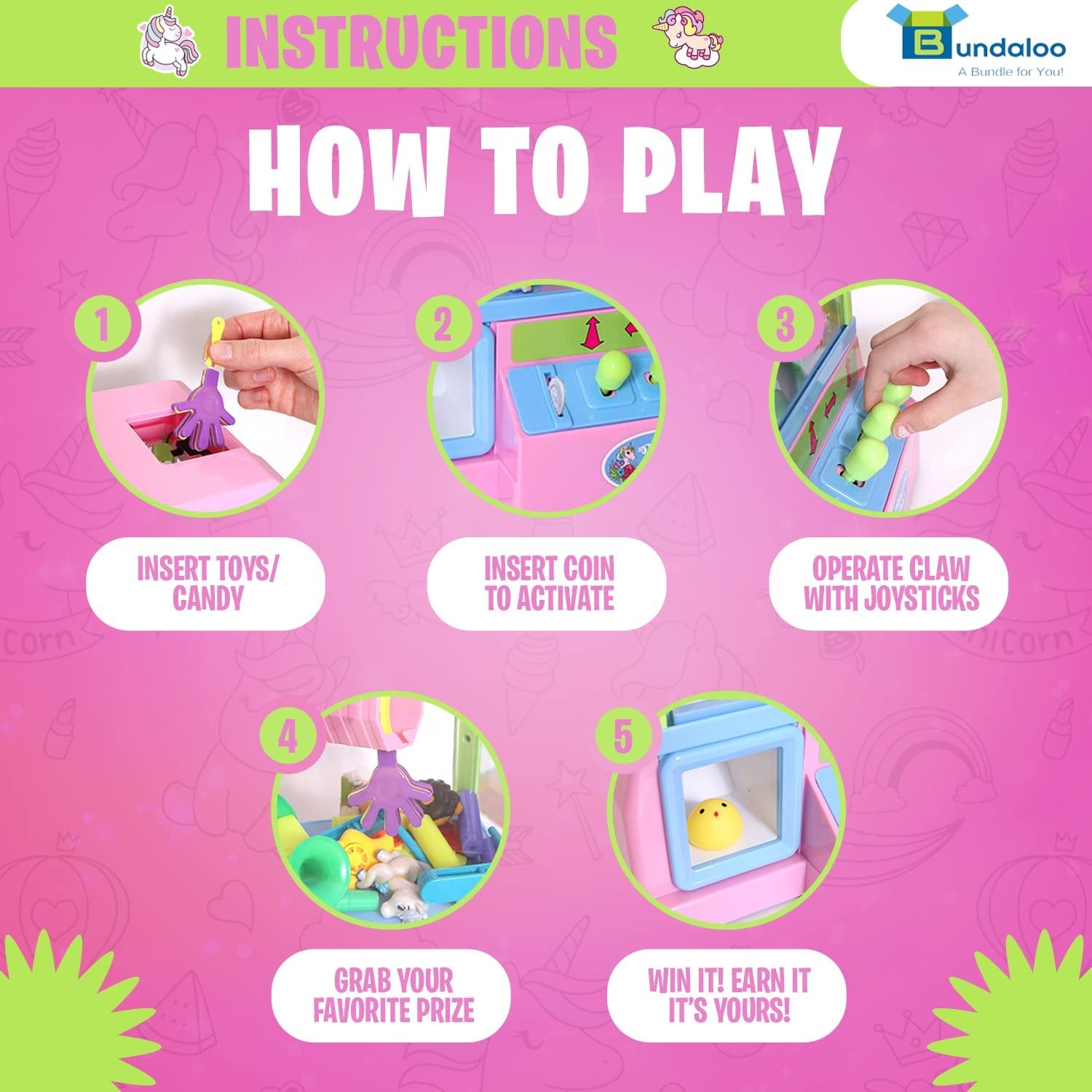 INSTRUCTIONS

Bundaloo
A Bundle for You!

HOW TO PLAY

1
INSERT TOYS/ CANDY

2
INSERT COIN TO ACTIVATE

3
OPERATE CLAW WITH JOYSTICKS

4
GRAB YOUR FAVORITE PRIZE

5
WIN IT! EARN IT IT'S YOURS!