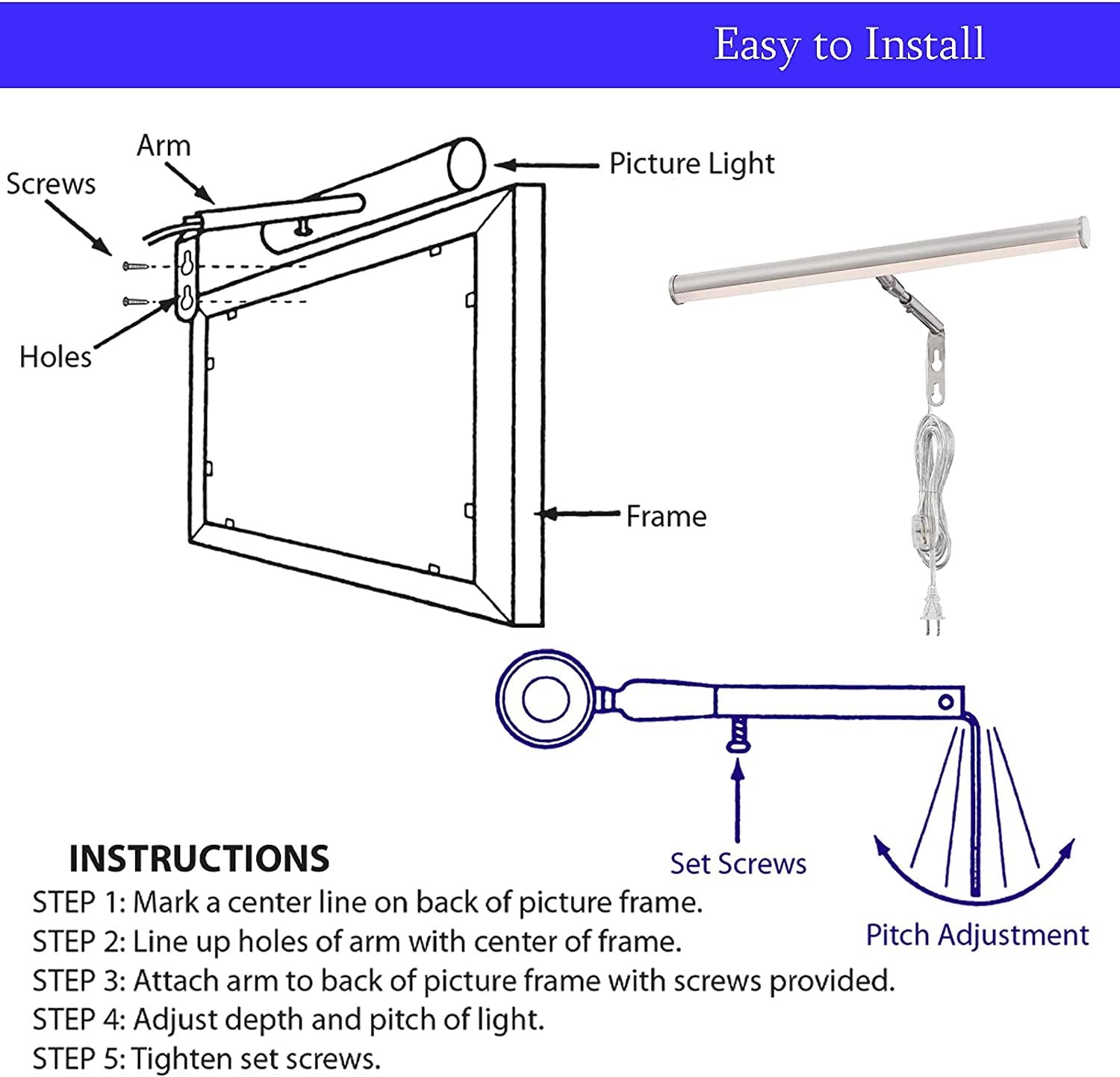 Easy to Install

Arm

Screws

Picture Light

Holes

Frame

Set Screws

Pitch Adjustment

INSTRUCTIONS

STEP 1: Mark a center line on back of picture frame.

STEP 2: Line up holes of arm with center of frame.

STEP 3: Attach arm to back of picture frame with screws provided.

STEP 4: Adjust depth and pitch of light.

STEP 5: Tighten set screws.