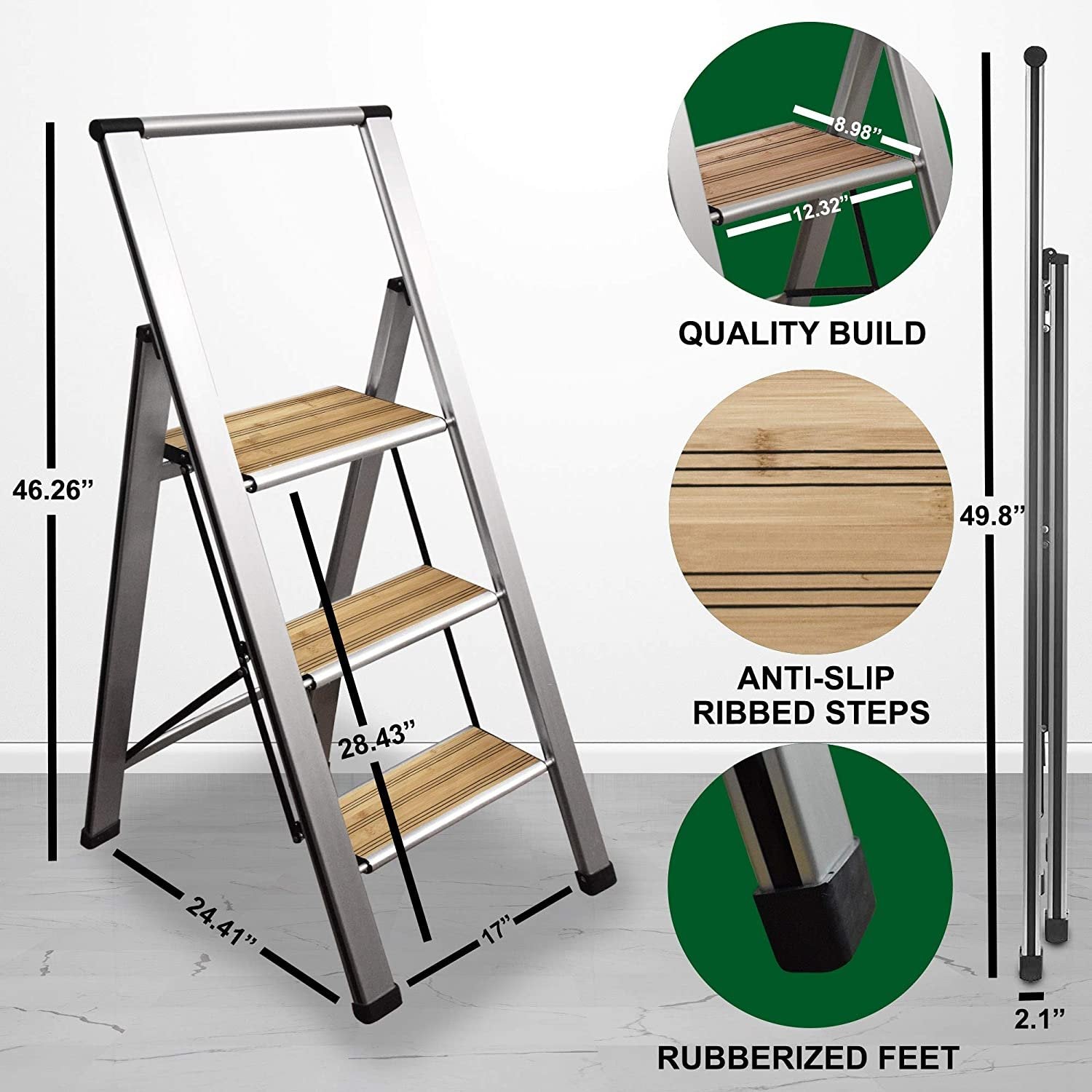 46.26”

28.43”

24.41”

17”

8.98”

12.32”

QUALITY BUILD

ANTI-SLIP RIBBED STEPS

RUBBERIZED FEET

49.8”

2.1”