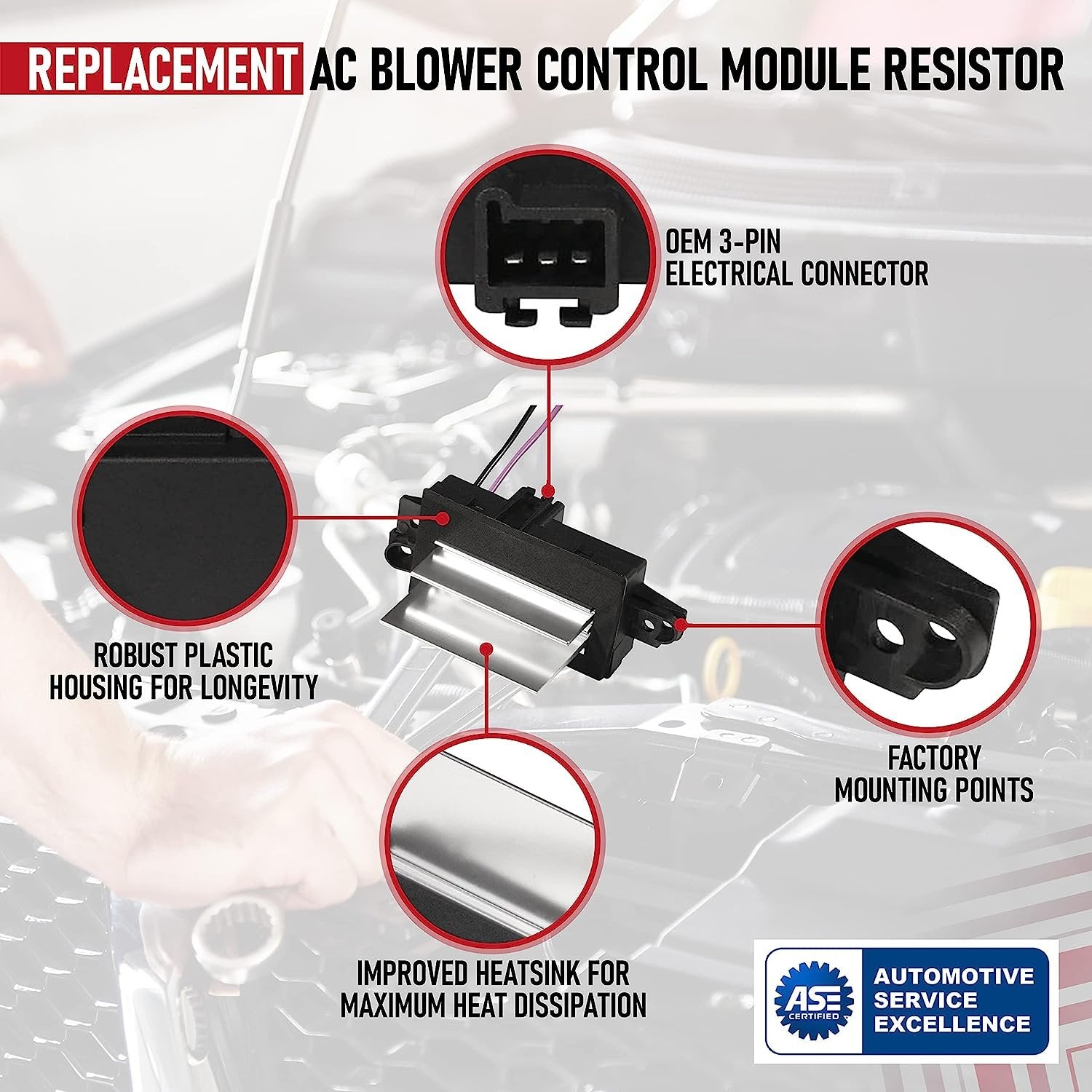 REPLACEMENT AC BLOWER CONTROL MODULE RESISTOR

OEM 3-PIN ELECTRICAL CONNECTOR

ROBUST PLASTIC HOUSING FOR LONGEVITY

FACTORY MOUNTING POINTS

IMPROVED HEATSINK FOR MAXIMUM HEAT DISSIPATION

ASE CERTIFIED

AUTOMOTIVE SERVICE EXCELLENCE