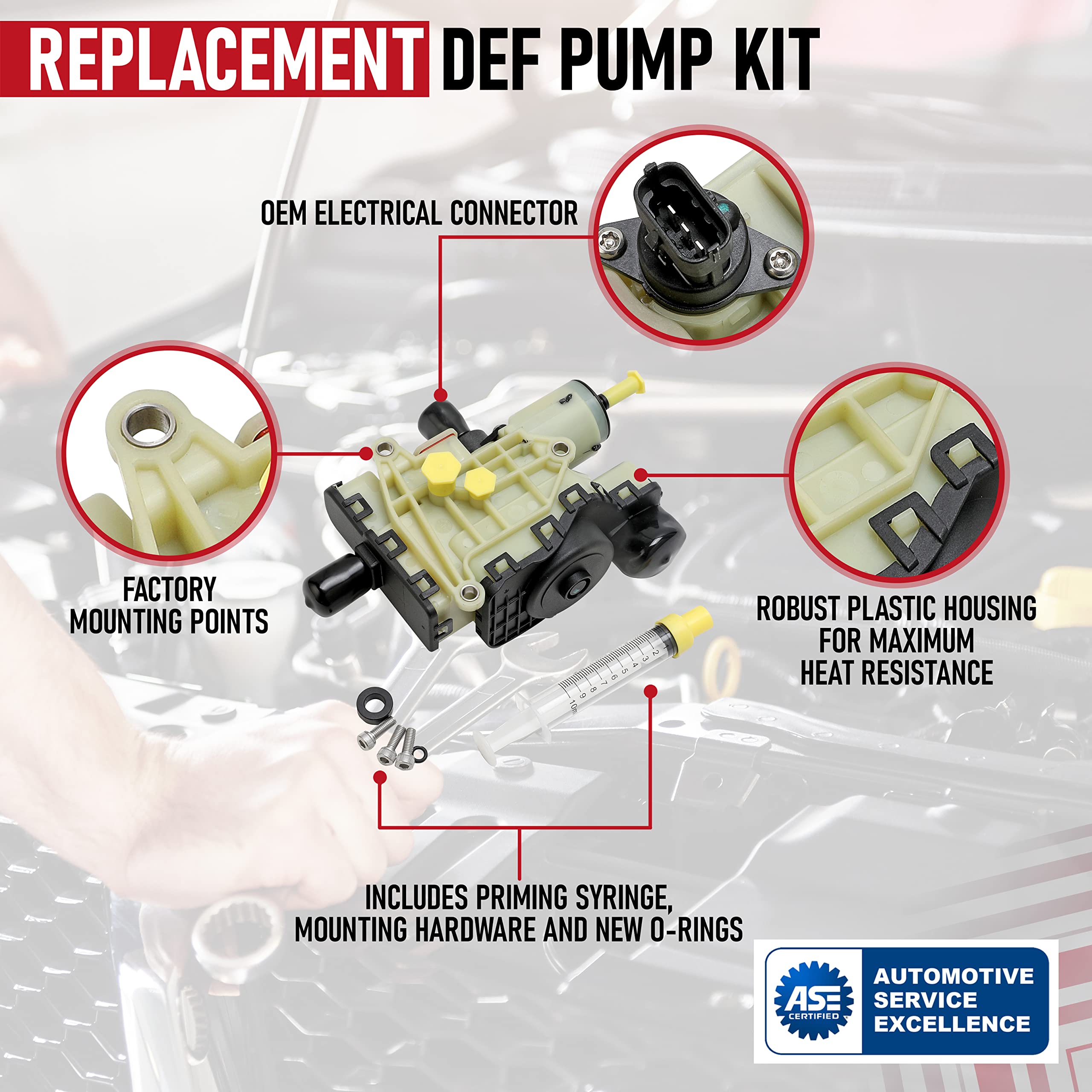 REPLACEMENT DEF PUMP KIT

OEM ELECTRICAL CONNECTOR

FACTORY MOUNTING POINTS

ROBUST PLASTIC HOUSING FOR MAXIMUM HEAT RESISTANCE

2 3 4 5 6 7 8 9 10ml

INCLUDES PRIMING SYRINGE, MOUNTING HARDWARE AND NEW O-RINGS

ASE CERTIFIED

AUTOMOTIVE SERVICE EXCELLENCE