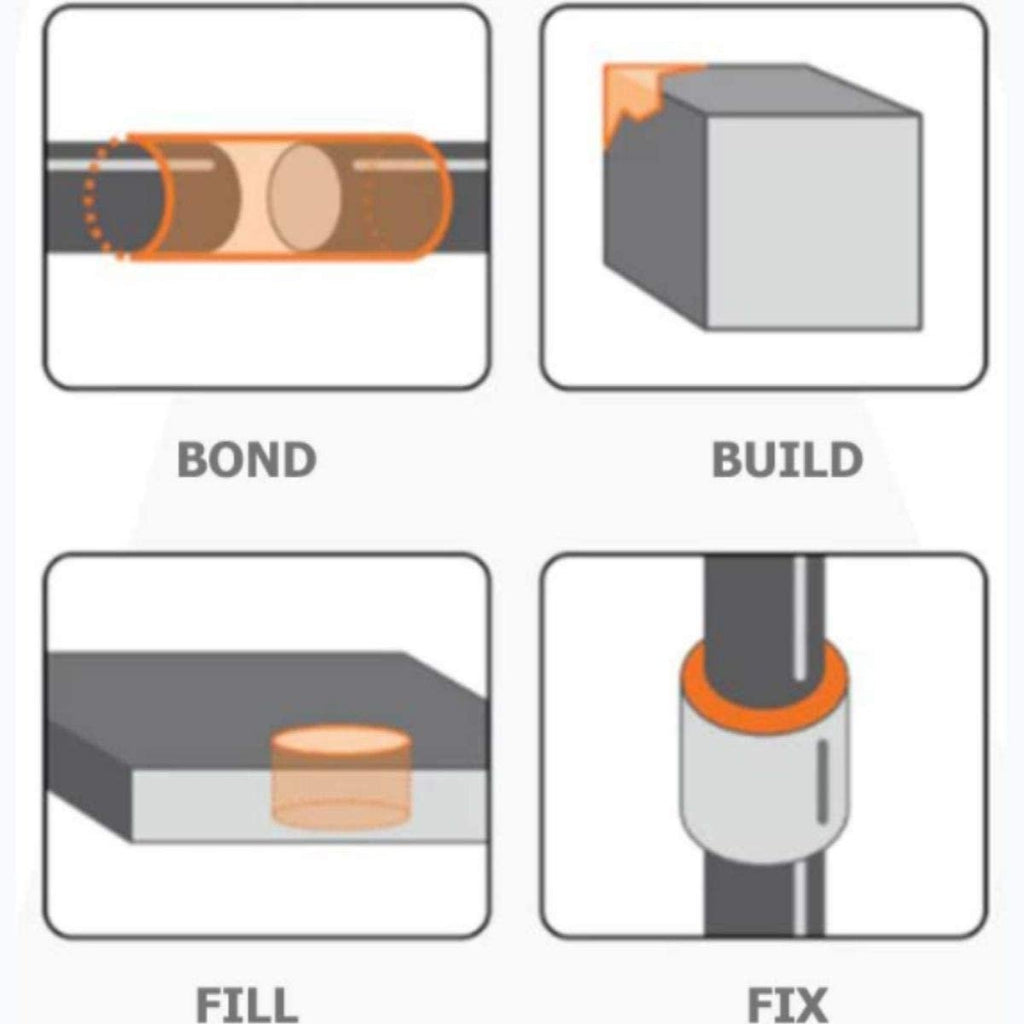 BOND

BUILD

FILL

FIX