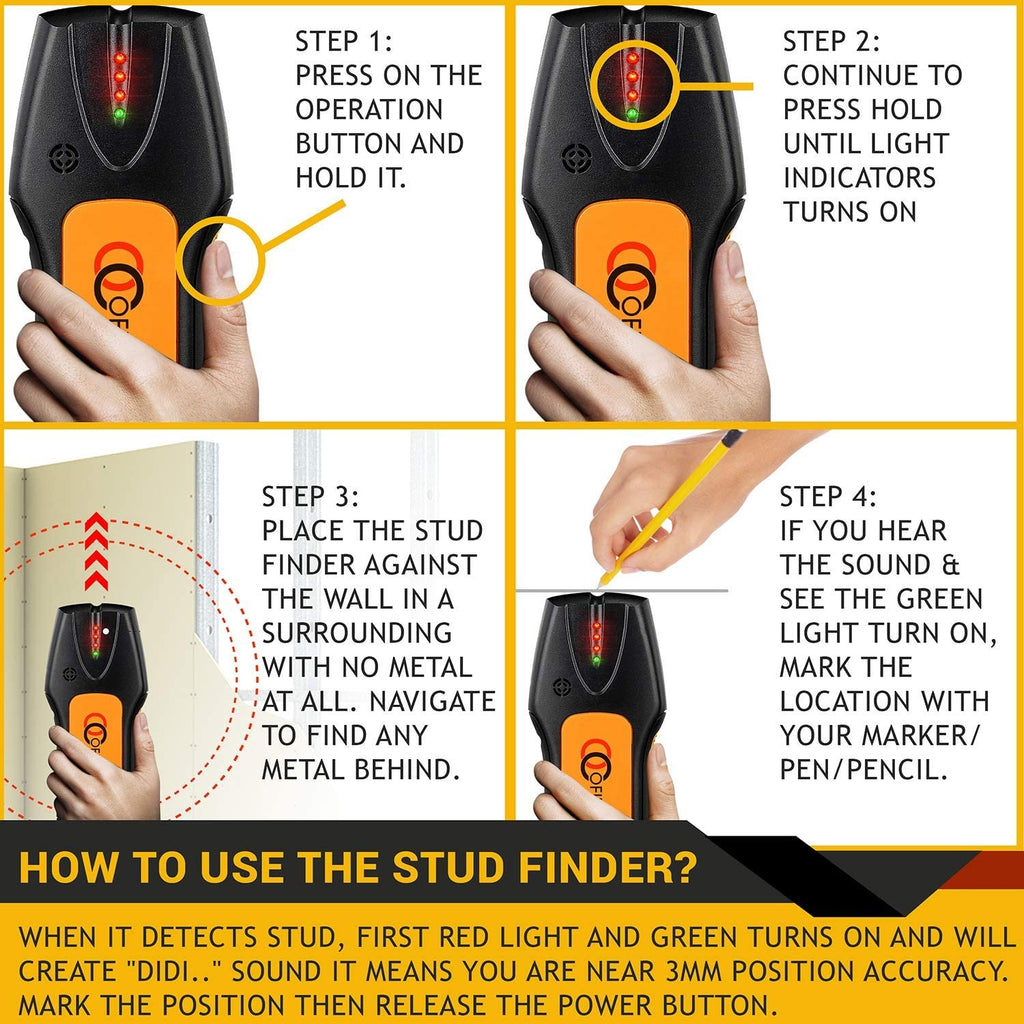 STEP 1:
PRESS ON THE OPERATION BUTTON AND HOLD IT.

STEP 2:
CONTINUE TO PRESS HOLD UNTIL LIGHT INDICATORS TURNS ON

STEP 3:
PLACE THE STUD FINDER AGAINST THE WALL IN A SURROUNDING WITH NO METAL AT ALL. NAVIGATE TO FIND ANY METAL BEHIND.

STEP 4:
IF YOU HEAR THE SOUND & SEE THE GREEN LIGHT TURN ON, MARK THE LOCATION WITH YOUR MARKER/ PEN/PENCIL.

HOW TO USE THE STUD FINDER?

WHEN IT DETECTS STUD, FIRST RED LIGHT AND GREEN TURNS ON AND WILL CREATE "DIDI.." SOUND IT MEANS YOU ARE NEAR 3MM POSITION ACCURACY. MARK THE POSITION THEN RELEASE THE POWER BUTTON.