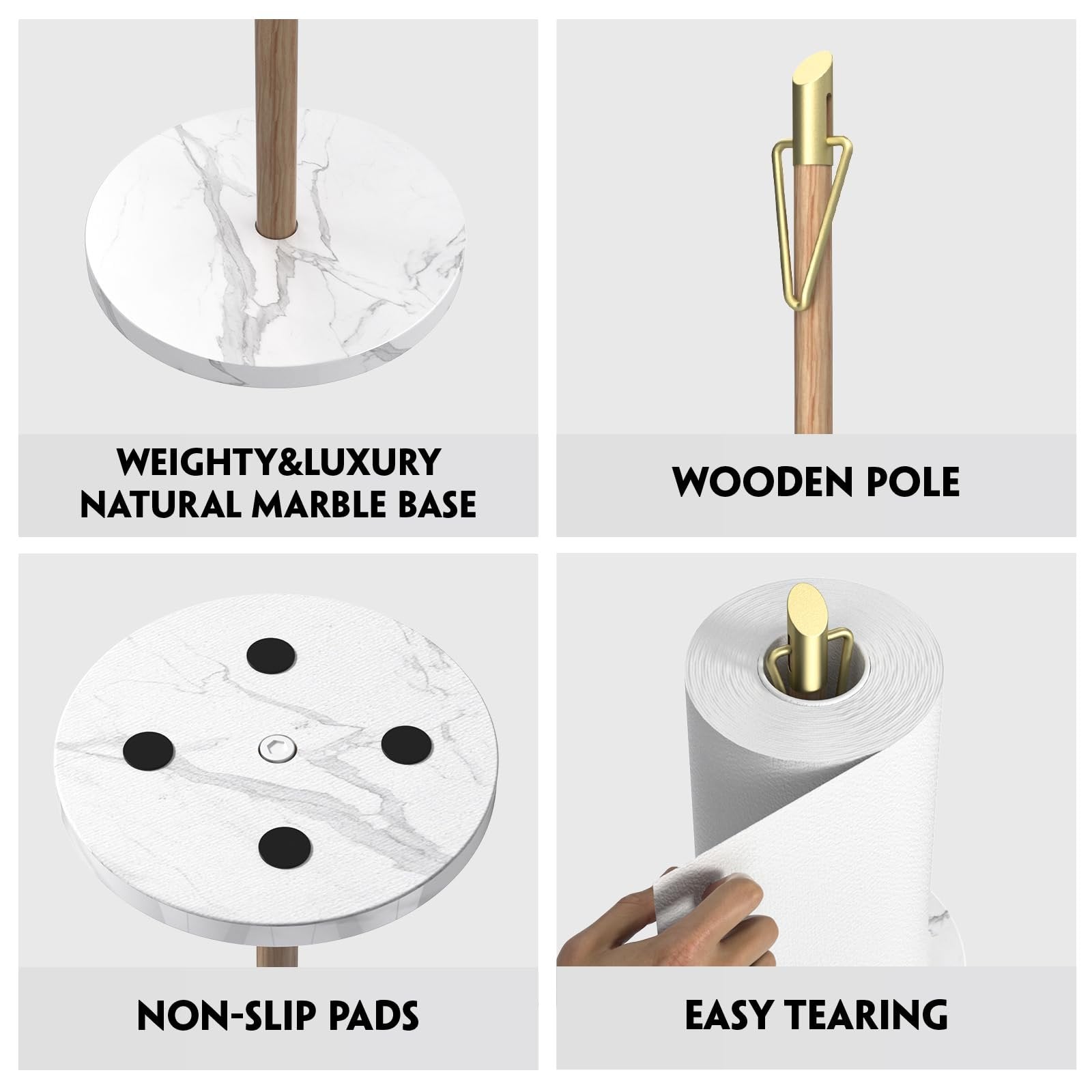 WEIGHTY&LUXURY
NATURAL MARBLE BASE

WOODEN POLE

NON-SLIP PADS

EASY TEARING