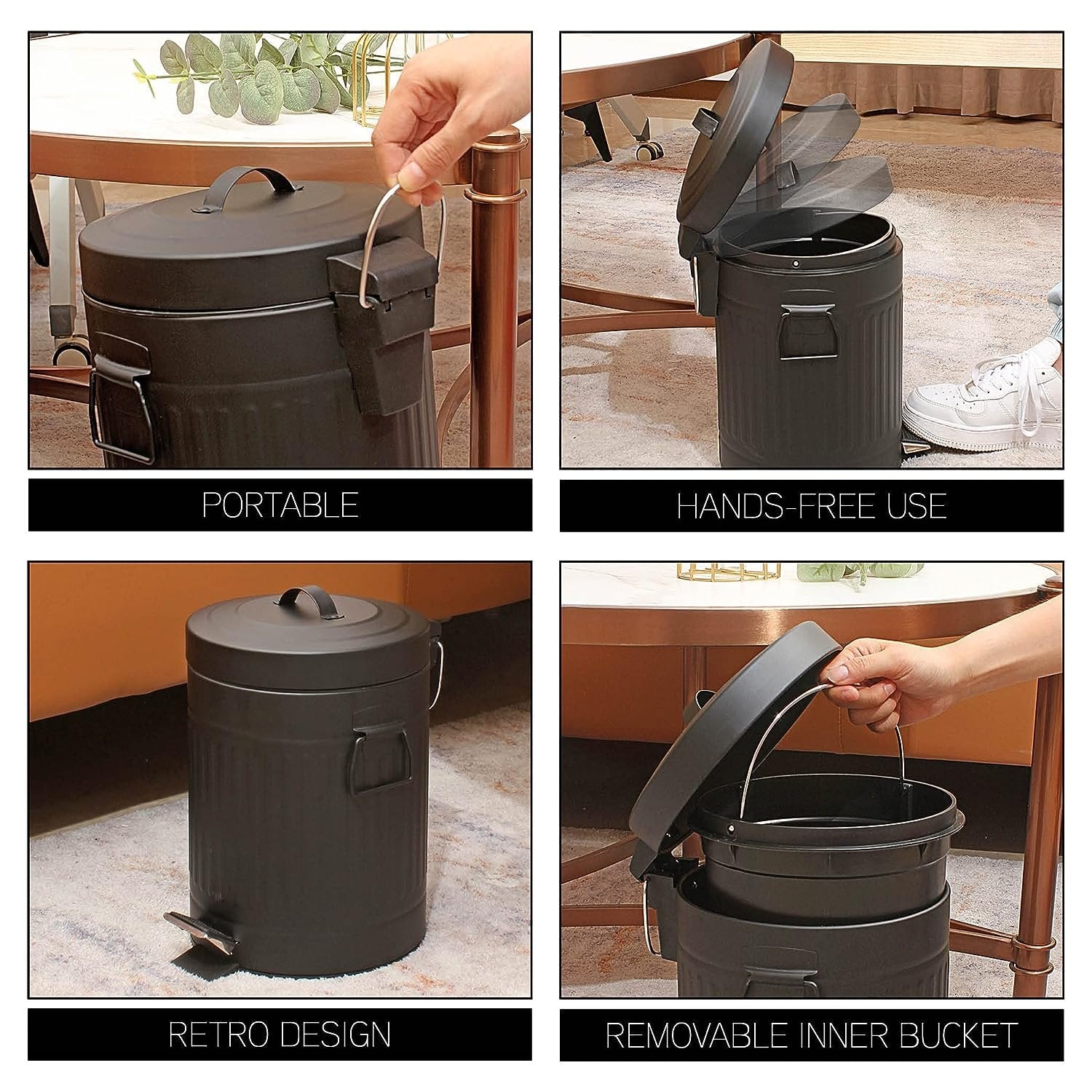 PORTABLE

HANDS-FREE USE

RETRO DESIGN

REMOVABLE INNER BUCKET